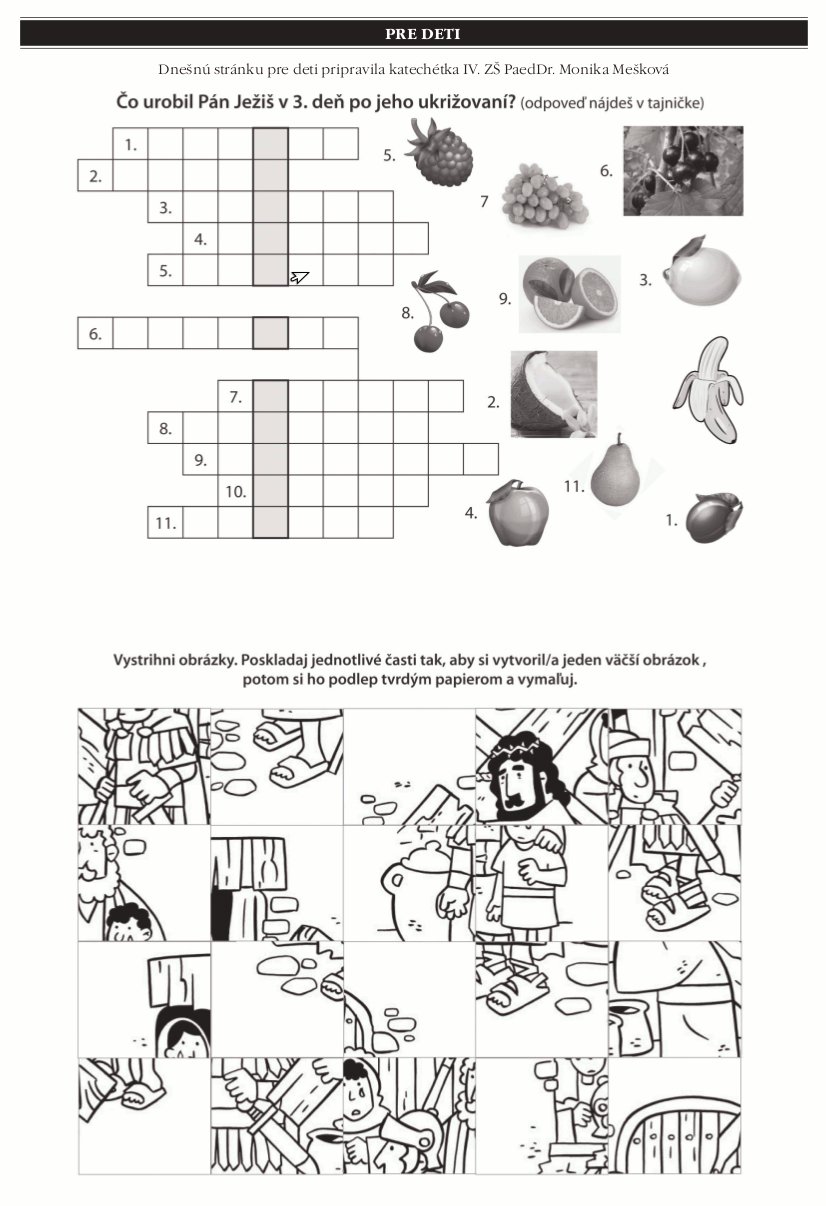 PRE DETI

Dnešnú stránku pre deti pripravila katechétka IV. ZŠ PaedDr. Monika Mešková

Čo urobil Pán Ježiš v 3. deň po jeho ukrižovaní? (odpoveď nájdeš v tajničke)

1.
2.
3.
4.
5.
6.
7.
8.
9.
10.
11.

5.
7
6.
8.
9.
3.
2.
11.
4.
1.

Vystrihni obrázky. Poskladaj jednotlivé časti tak, aby si vytvoril/a jeden väčší obrázok , potom si ho podlep tvrdým papierom a vymaľuj.